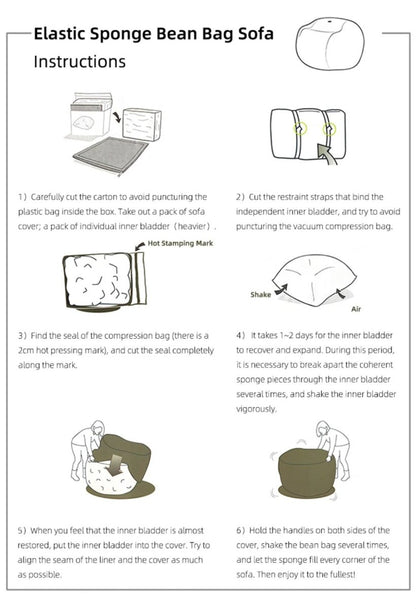 Elastic Sponge Bean Bag Sofa
Instructions

1) Carefully cut the carton to avoid puncturing the plastic bag inside the box. Take out a pack of sofa cover; a pack of individual inner bladder (heavier).

2) Cut the restraint straps that bind the independent inner bladder, and try to avoid puncturing the vacuum compression bag.

Hot Stamping Mark

Shake

Air

3) Find the seal of the compression bag (there is a 2cm hot pressing mark), and cut the seal completely along the mark.

4) It takes 1~2 days for the inner bladder to recover and expand. During this period, it is necessary to break apart the coherent sponge pieces through the inner bladder several times, and shake the inner bladder vigorously.

5) When you feel that the inner bladder is almost restored, put the inner bladder into the cover. Try to align the seam of the liner and the cover as much as possible.

6) Hold the handles on both sides of the cover, shake the bean bag several times, and let the sponge fill every corner of the sofa. Then enjoy it to the fullest!